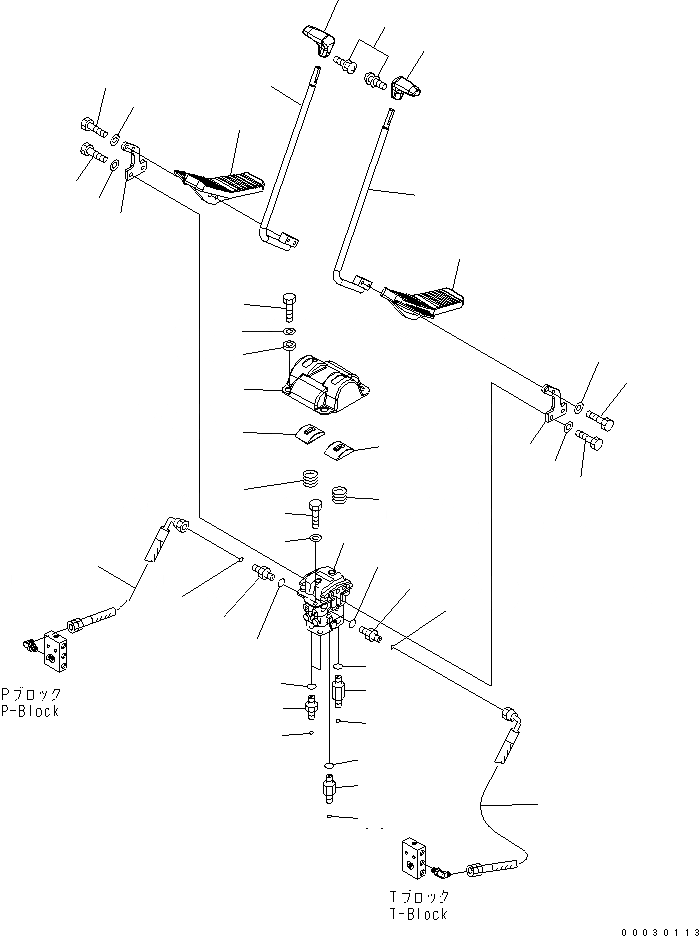 Pブロック
P-Block

Tブロック
T-Block

00030113