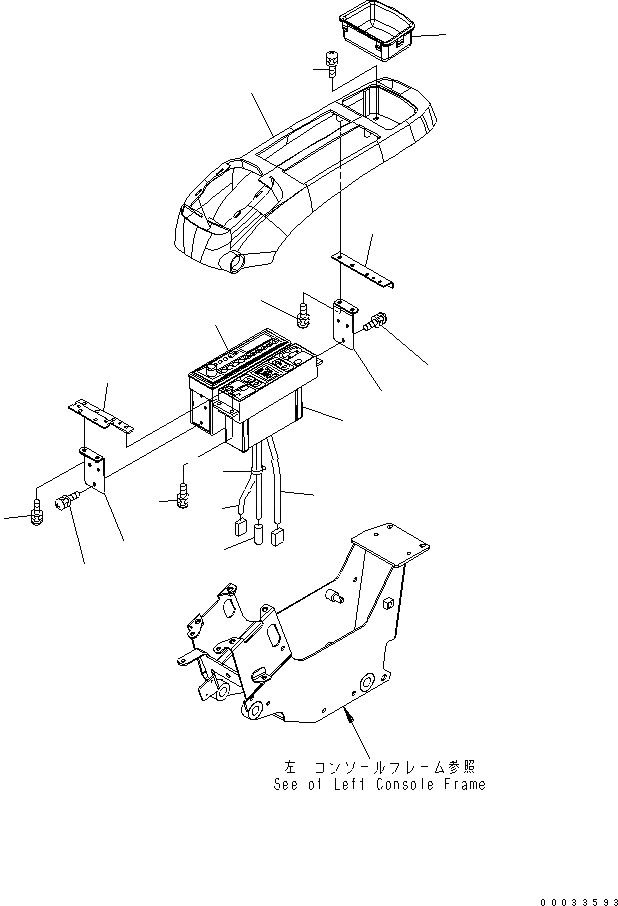 左 コンソールフレーム参照
See of Left Console Frame

00033593