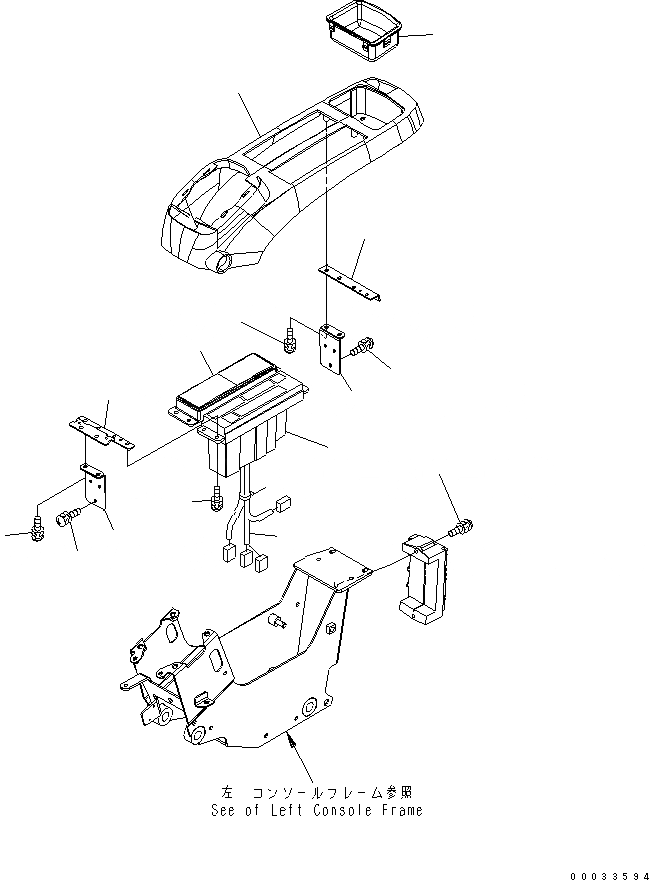 左 コンソールフレーム参照
See of Left Console Frame

00033594