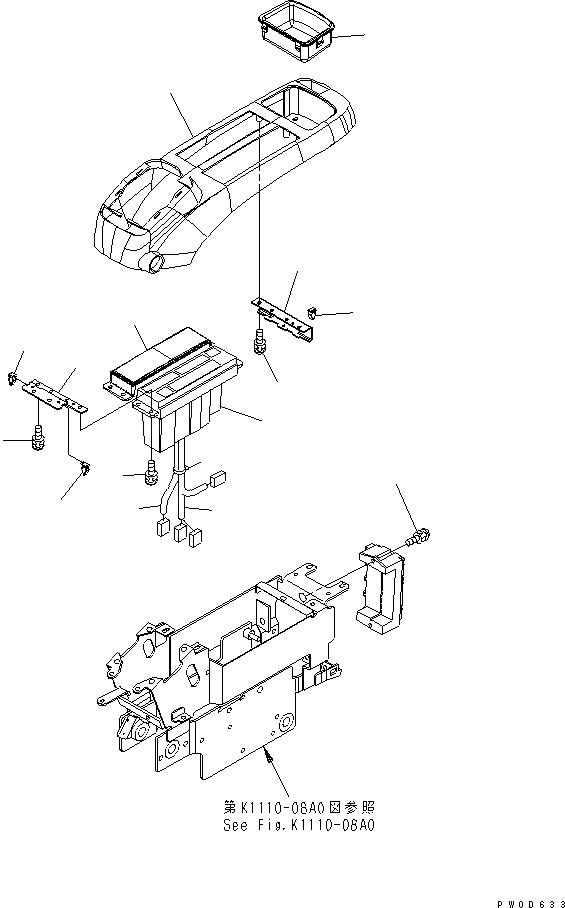 第K1110-06A0図参照
See Fig.K1110-06A0

PW0D633