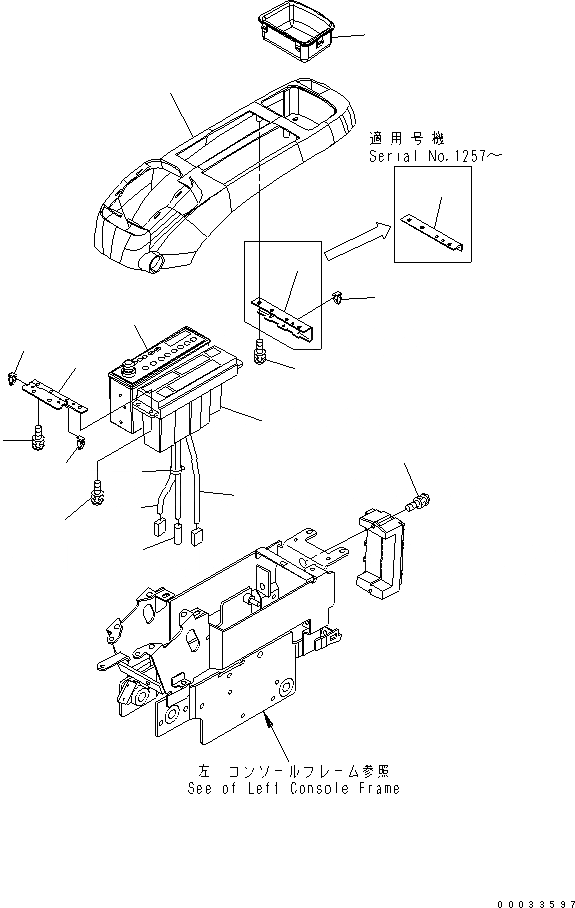 適用号機
Serial No.1257～

左 コンソールフレーム参照
See of Left Console Frame

00033597