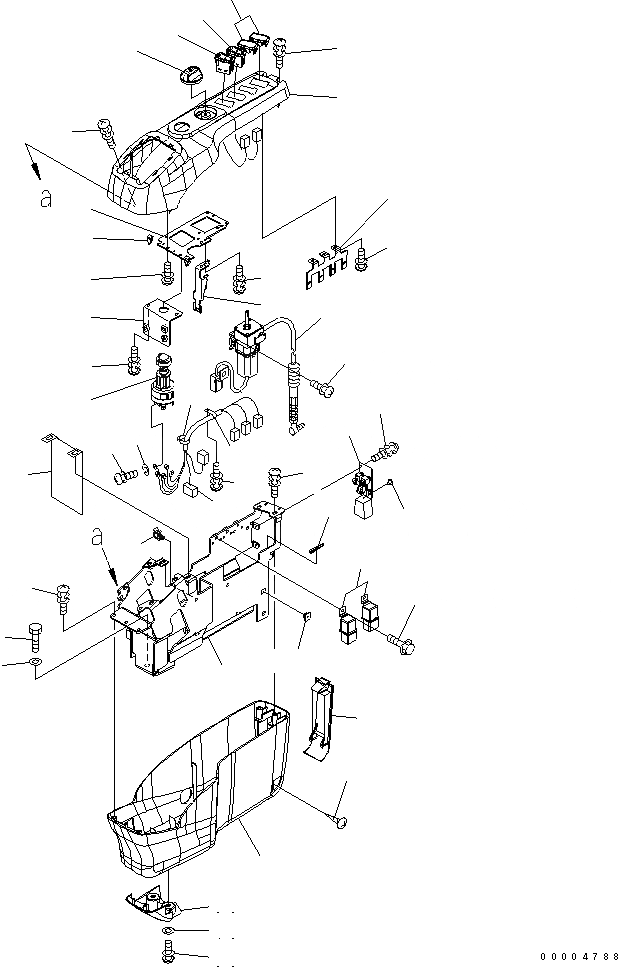 a

a

00004788