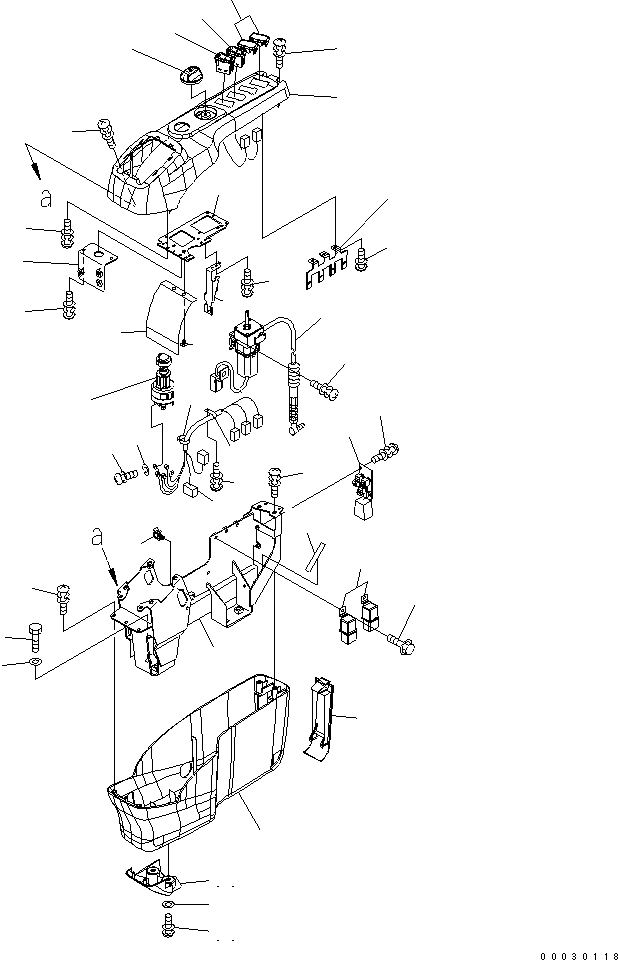 a

a

00030118