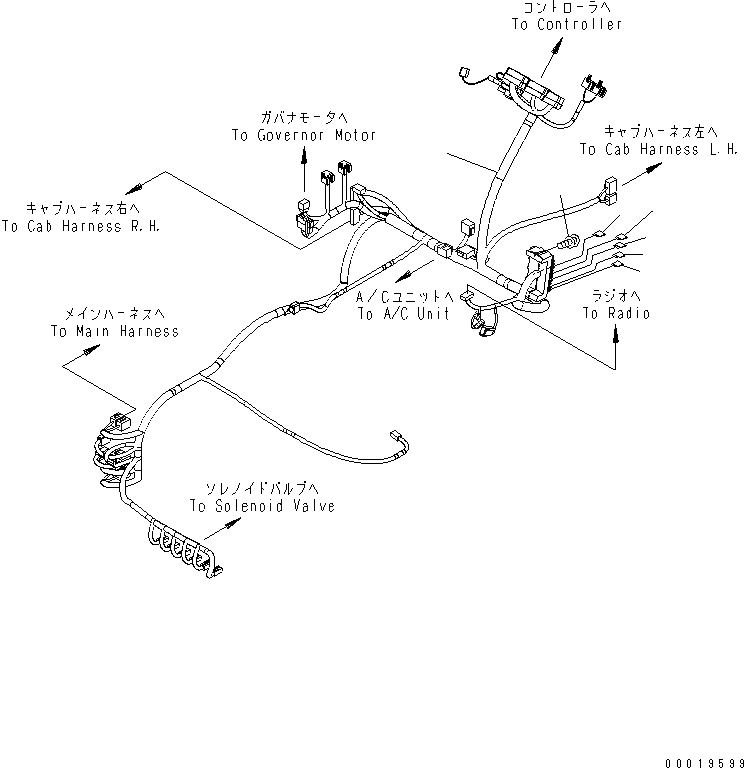 コントローラへ
To Controller

ガバナモータへ
To Governor Motor

キャブハーネス左へ
To Cab Harness L.H.

キャブハーネス右へ
To Cab Harness R.H.

A/Cユニットへ
To A/C Unit

ラジオへ
To Radio

メインハーネスへ
To Main Harness

ソレノイドバルブへ
To Solenoid Valve

00019599