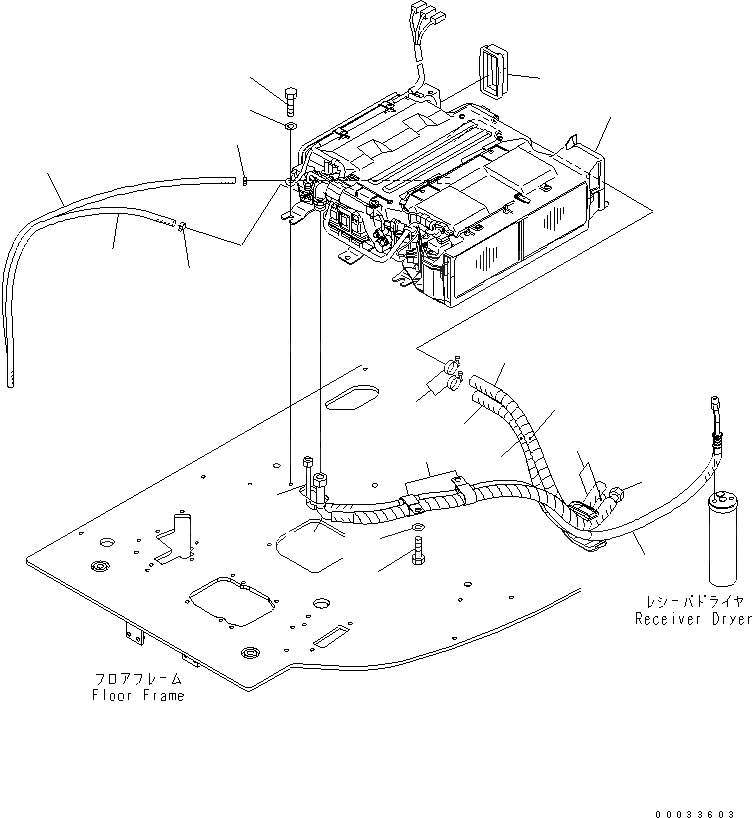 レシーバドライヤ
Receiver Dryer

フロアフレーム
Floor Frame

00033603