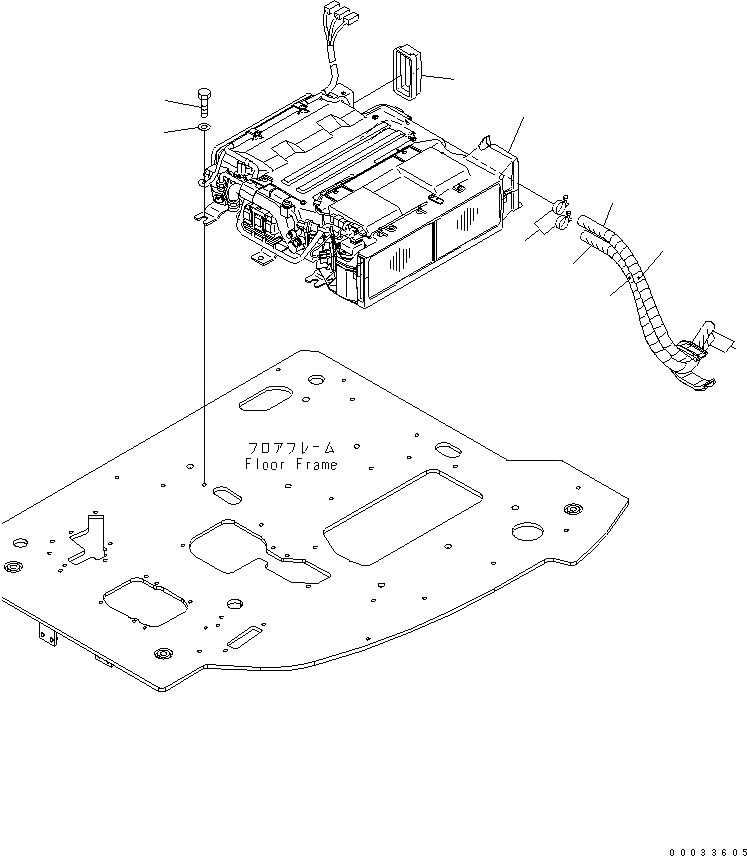 フロアフレーム
Floor Frame

00033605