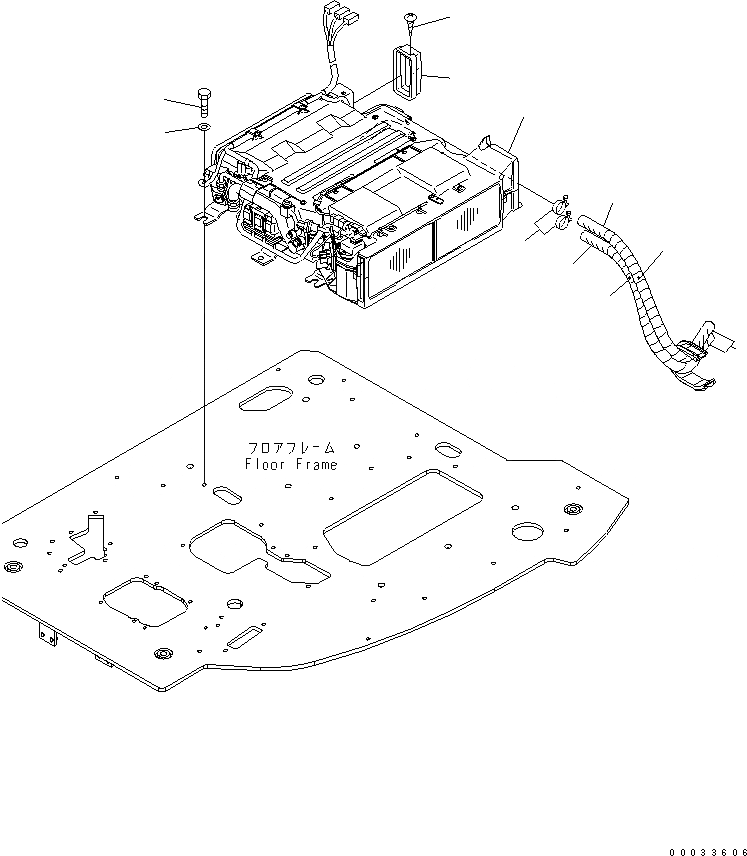 フロアフレーム
Floor Frame

00033606