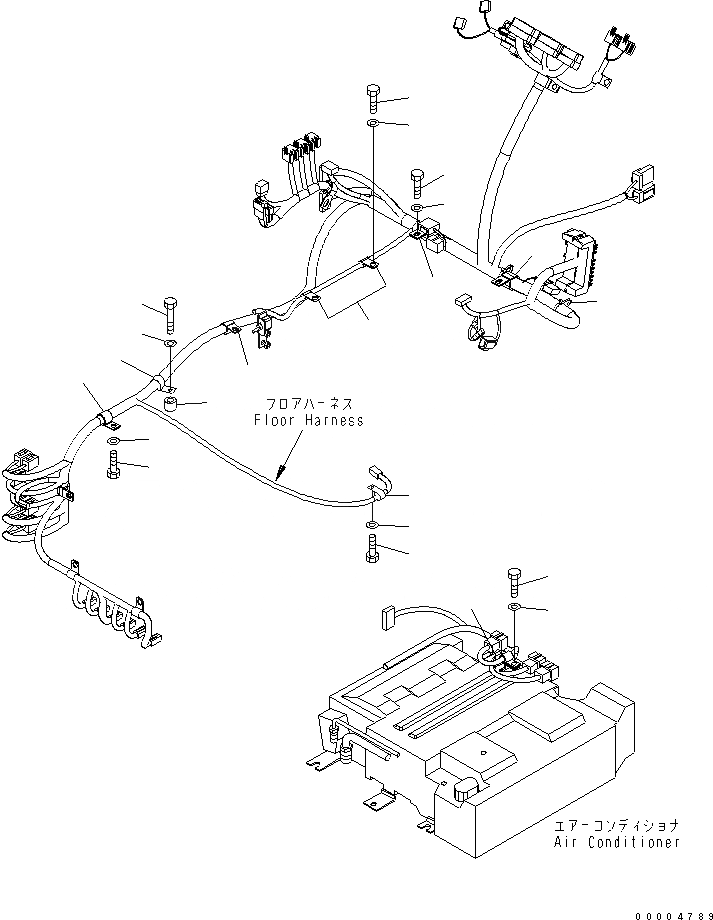 フロアハーネス
Floor Harness

エアーコンディショナ
Air Conditioner

00004789