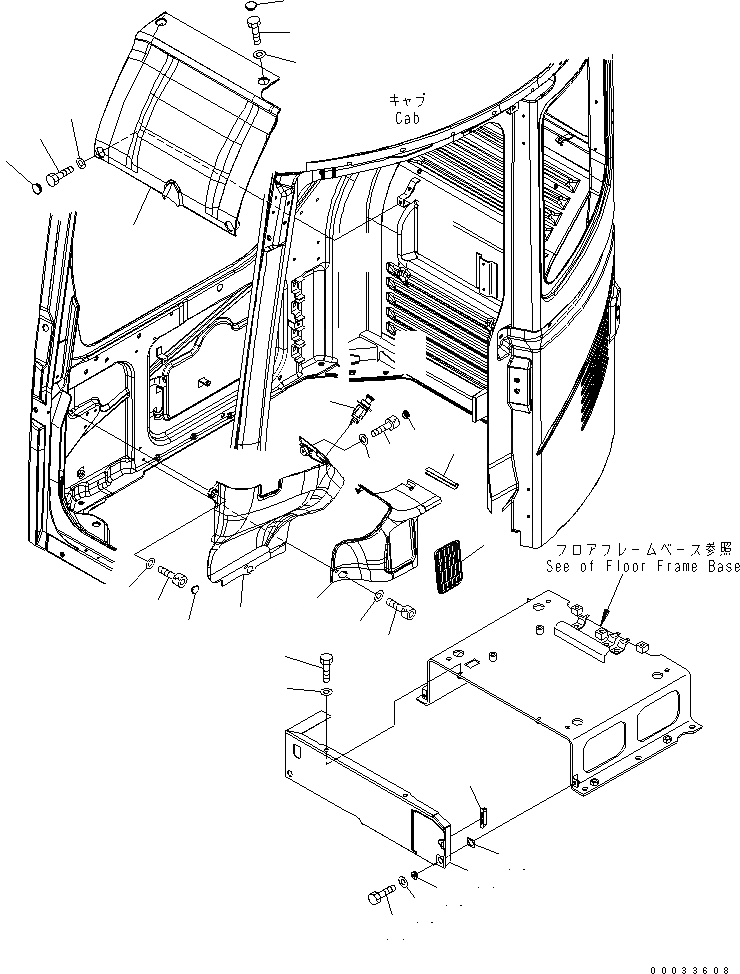 キャブ
Cab

フロアフレームベース参照
See of Floor Frame Base

00033608