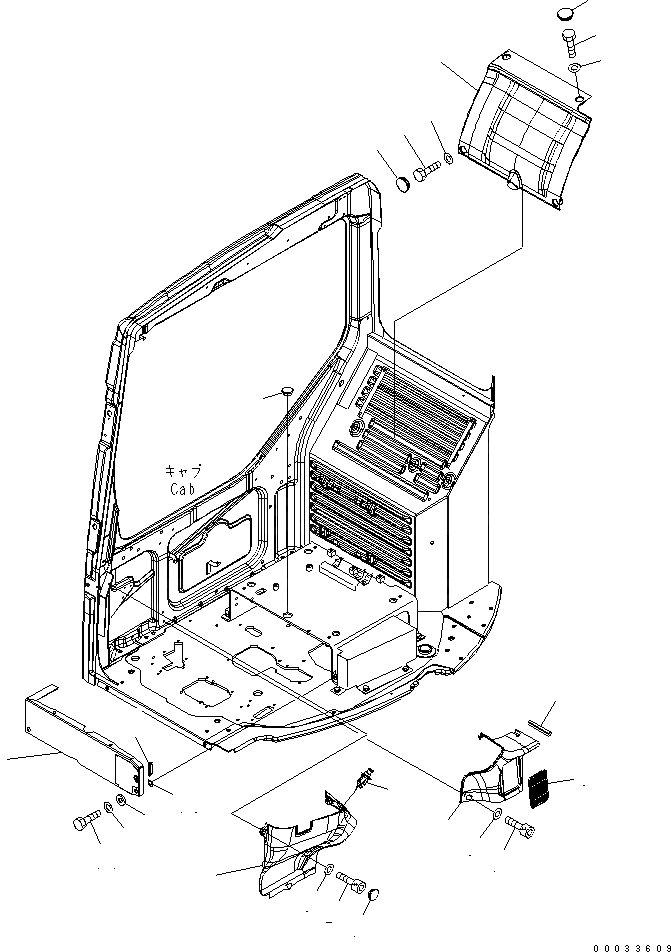 キャブ
Cab

00033609