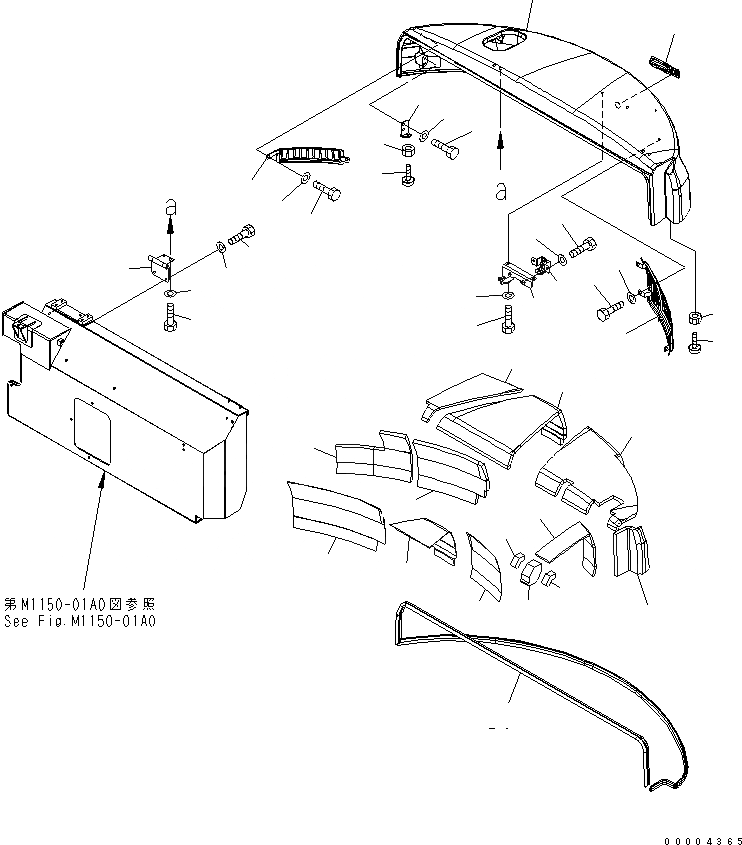 a

a

第M1150-01A0図参照
See Fig.M1150-01A0

00004365