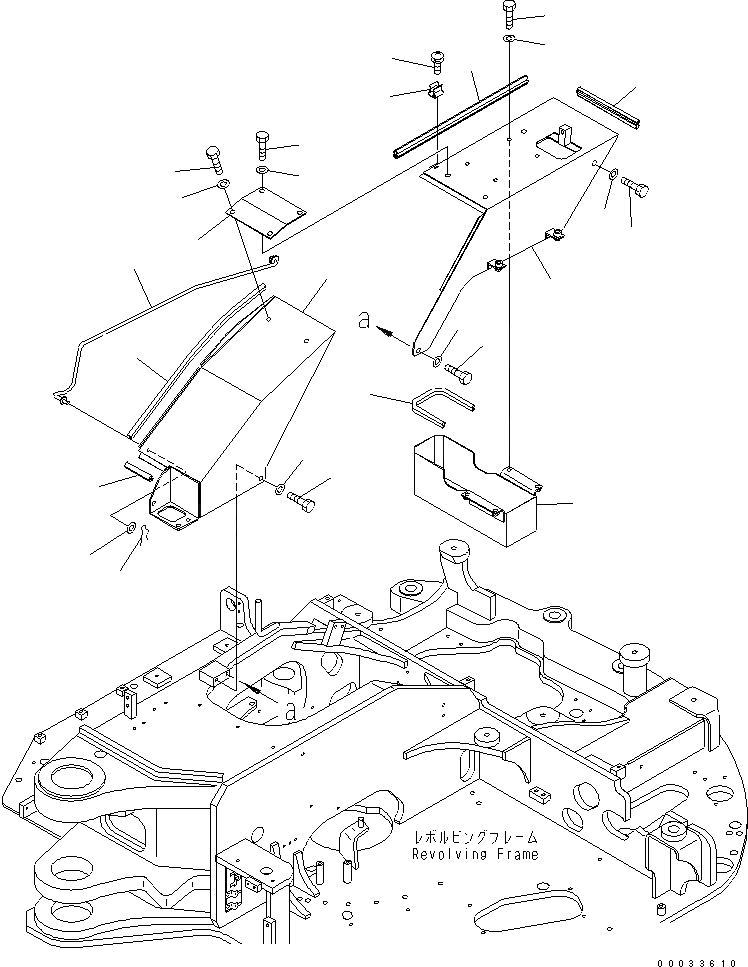 a

レボルビングフレーム
Revolving Frame

00033610