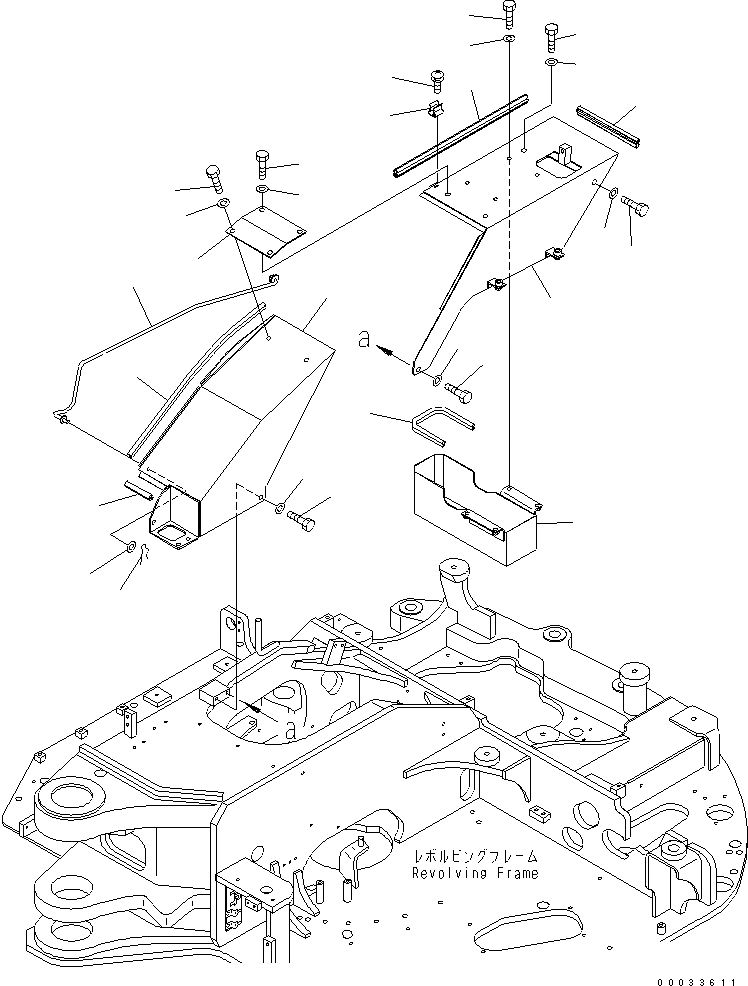 a

a

レボルビングフレーム
Revolving Frame

00033611