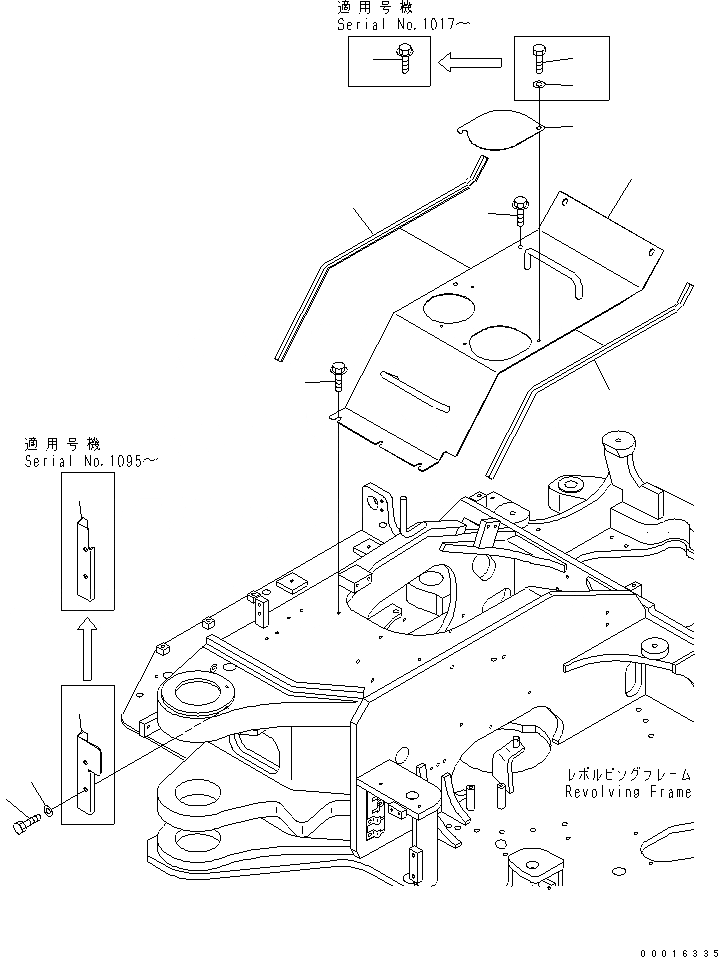 適用号機
Serial No.1017～

適用号機
Serial No.1095～

レボルビングフレーム
Revolving Frame

00016335