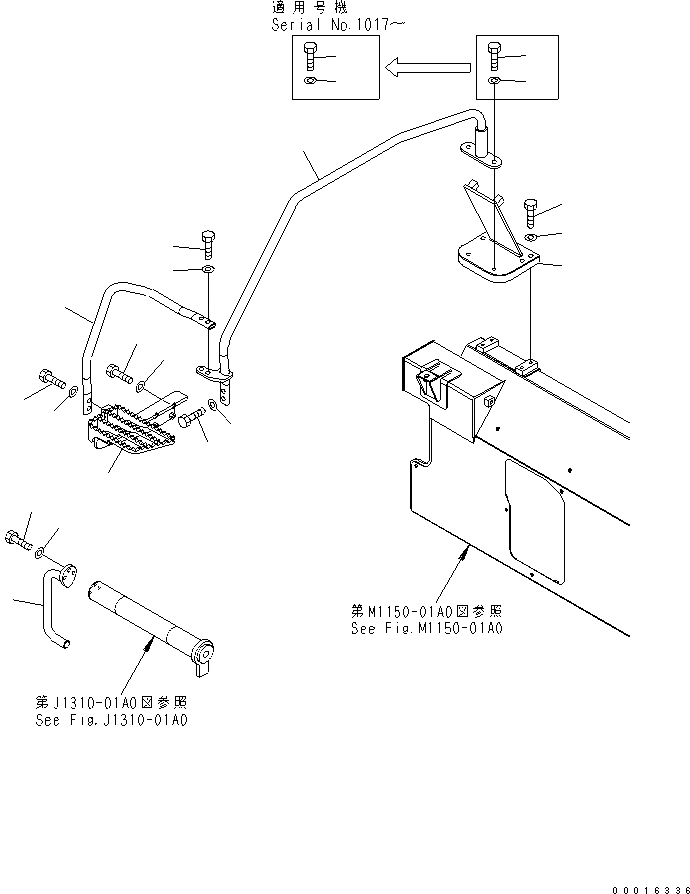 適用号機
Serial No.1017~

第M1150-01A0図参照
See Fig.M1150-01A0

第J1310-01A0図参照
See Fig.J1310-01A0

00016336