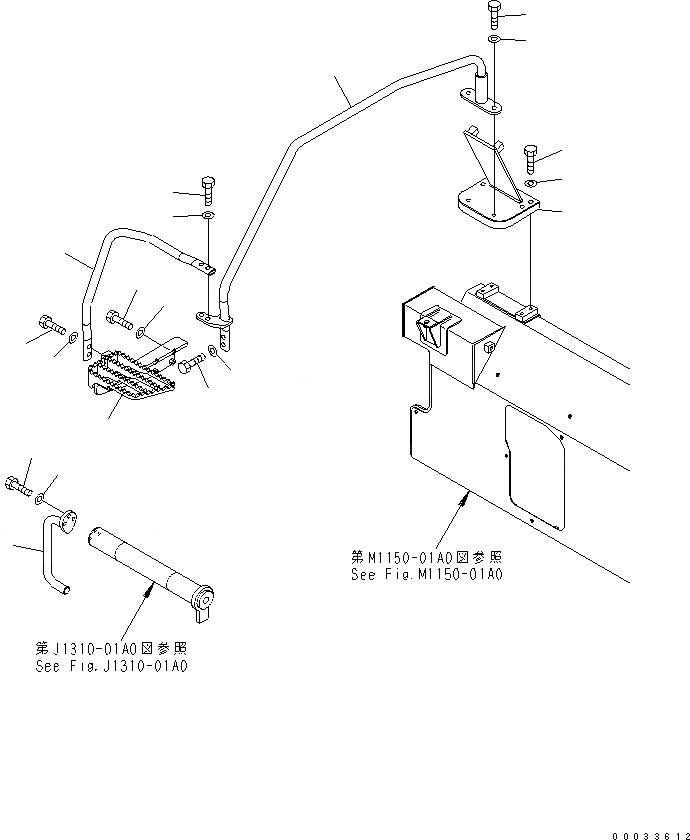 第M1150-01A0図参照
See Fig.M1150-01A0

第J1310-01A0図参照
See Fig.J1310-01A0

00033612