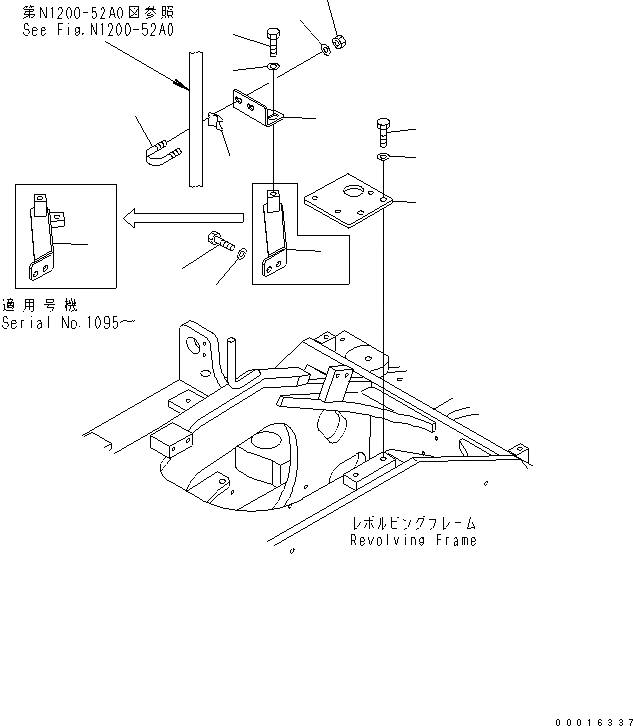 第N1200-52A0図参照
See Fig.N1200-52A0

適用号機
Serial No.1095~

レボルビングフレーム
Revolving Frame

00016337