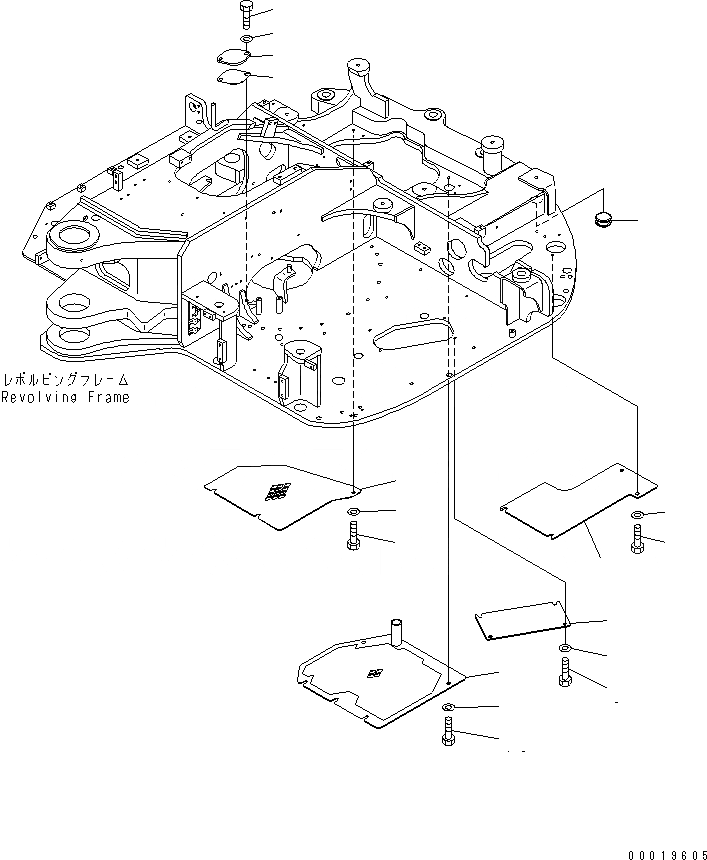 レボルビングフレーム
Revolving Frame

00019605