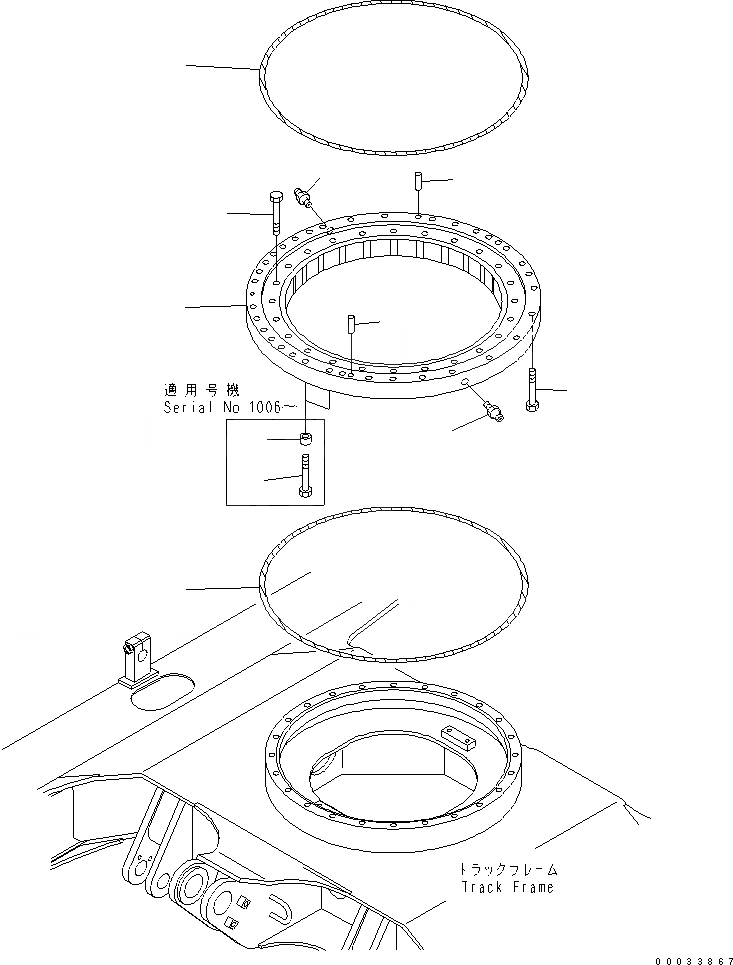 適用号機
Serial No 1006~

トラックフレーム
Track Frame

00033867