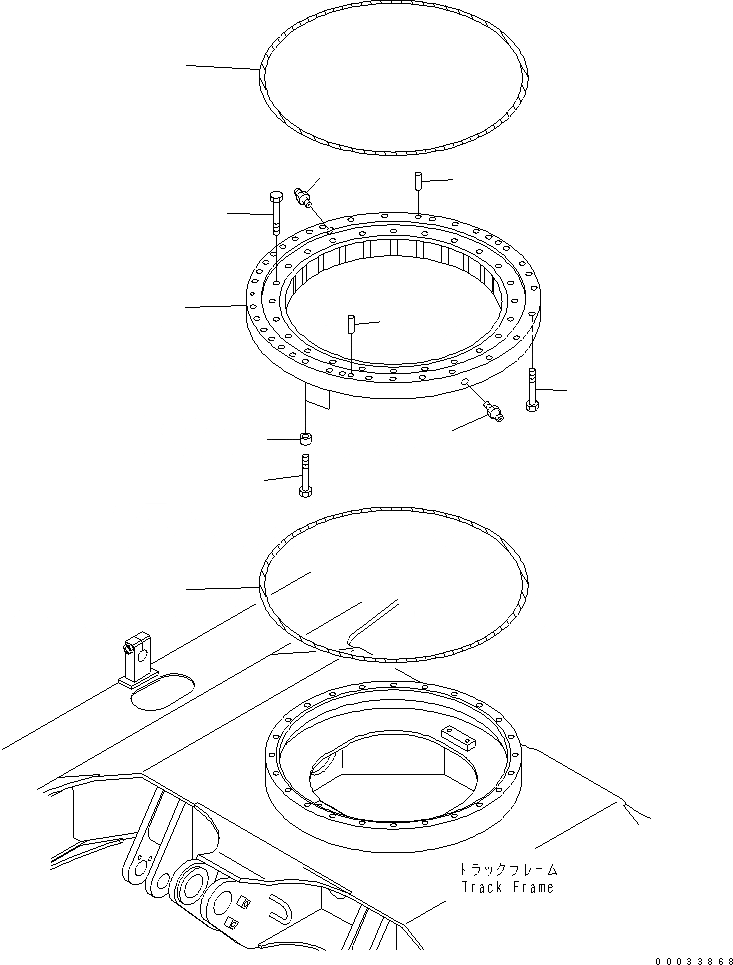 トラックフレーム
Track Frame

00033868