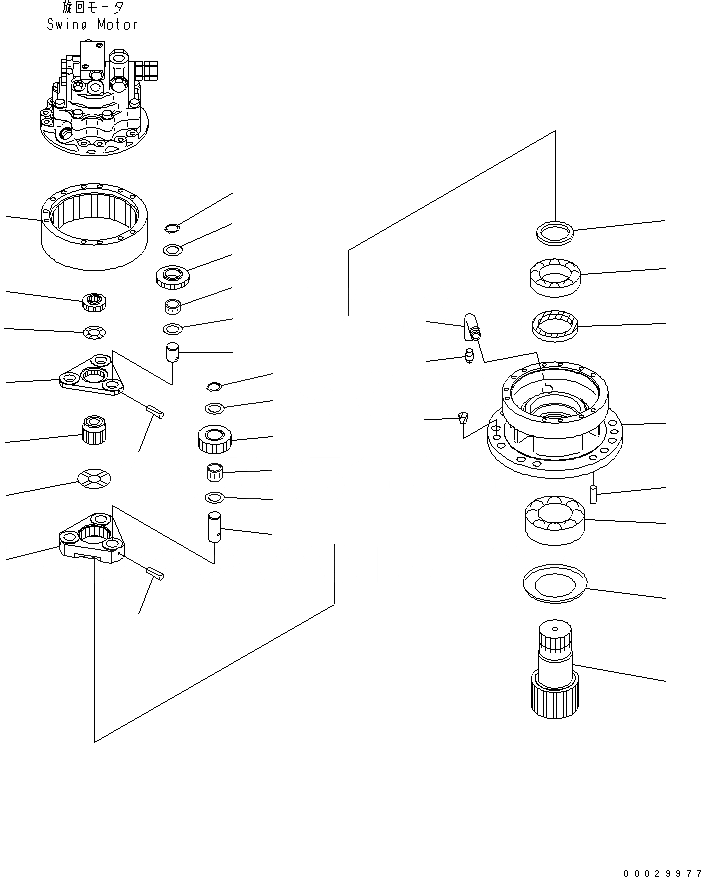 旋回モータ
Swing Motor

00029977