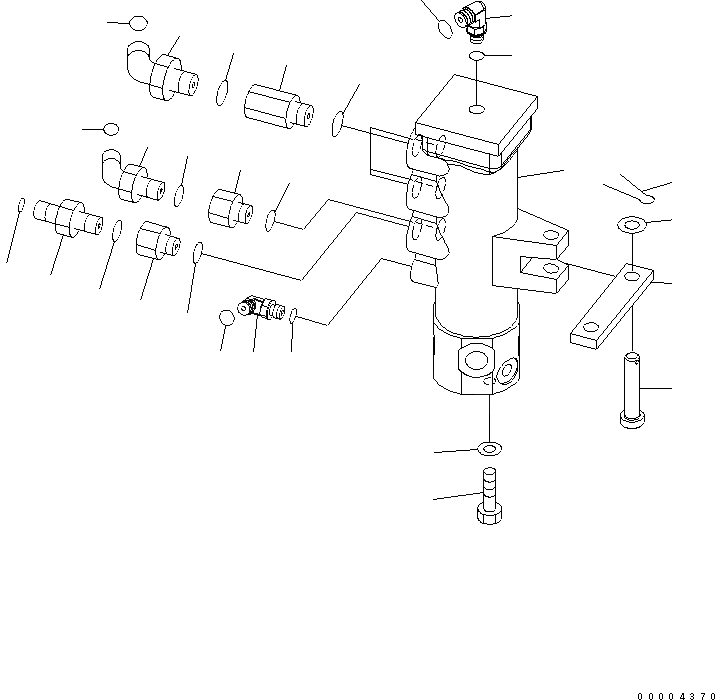 00004370