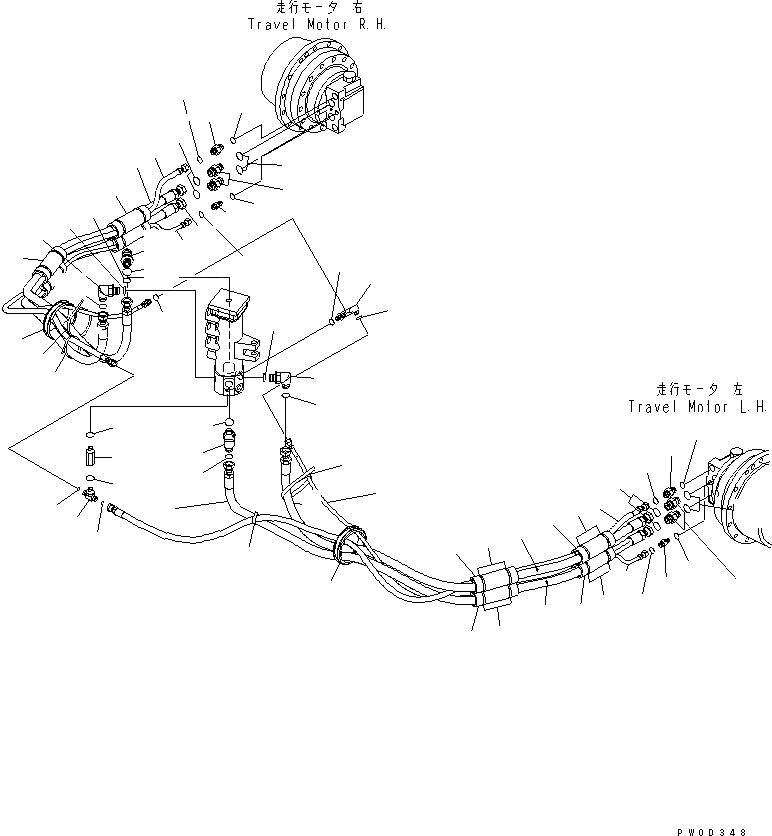 走行モータ 右
Travel Motor R.H.

走行モータ 左
Travel Motor L.H.

PW0D348