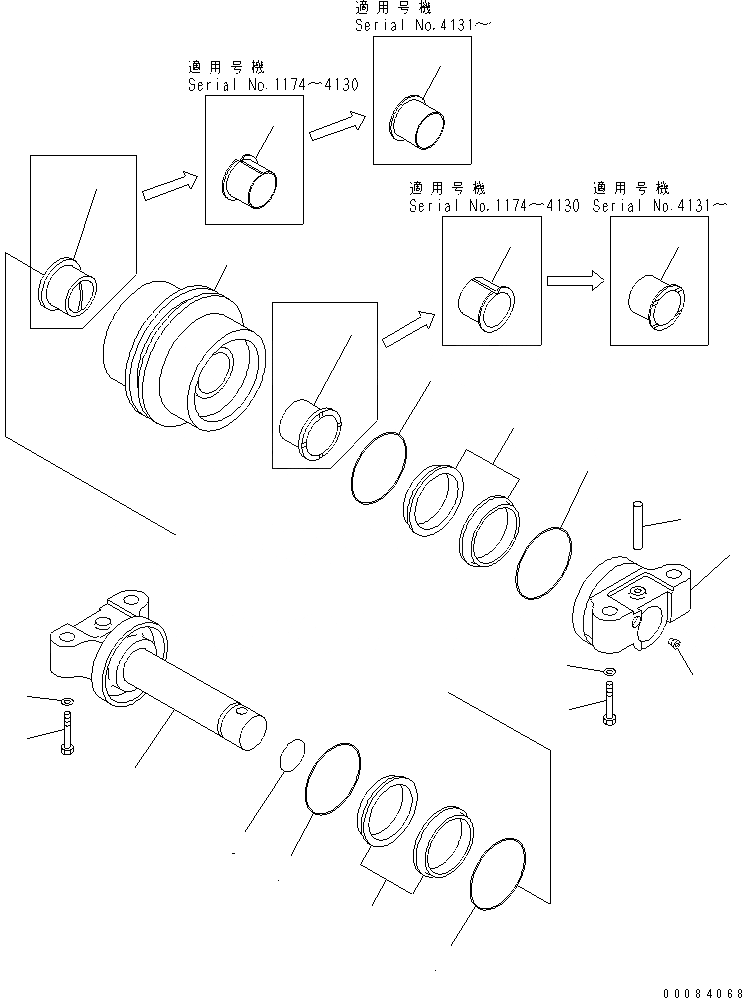 適用号機
Serial No.4131～

適用号機
Serial No.1174～4130

適用号機
Serial No.1174～4130

適用号機
Serial No.4131～

00084068