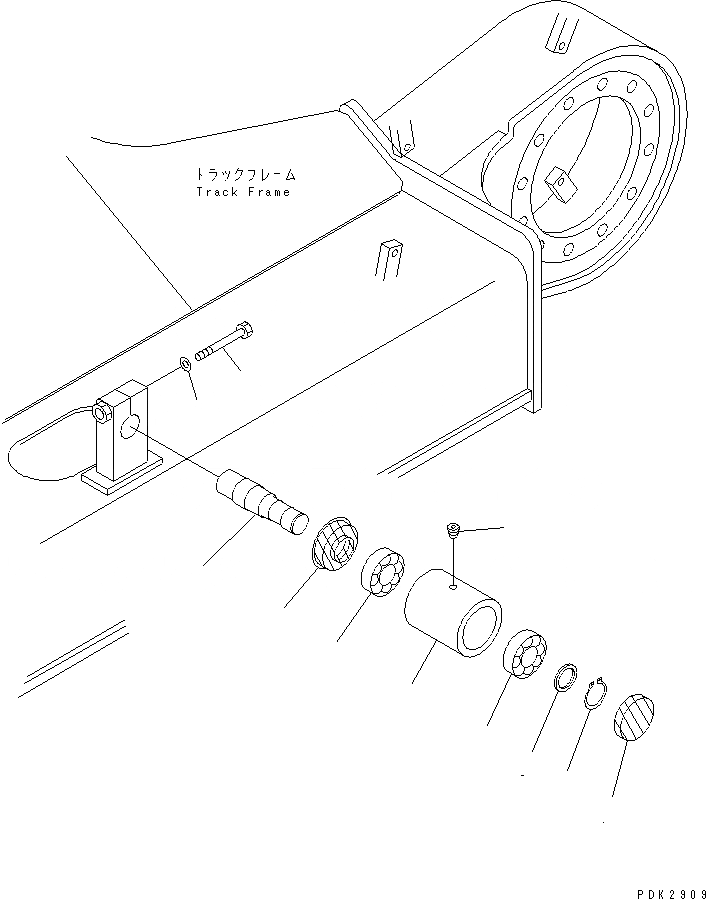 トラックフレーム
Track Frame

PDK2909