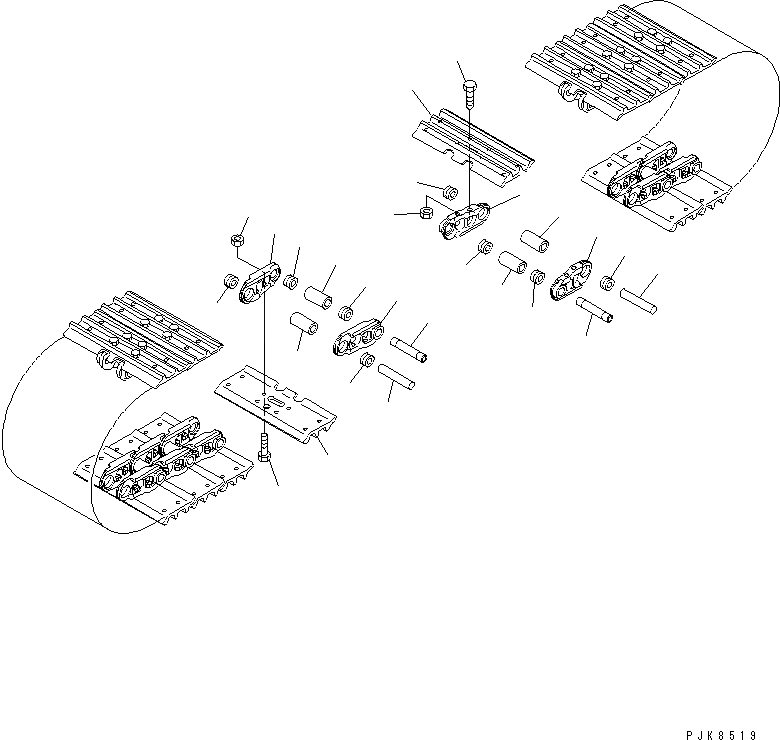 PJK8519