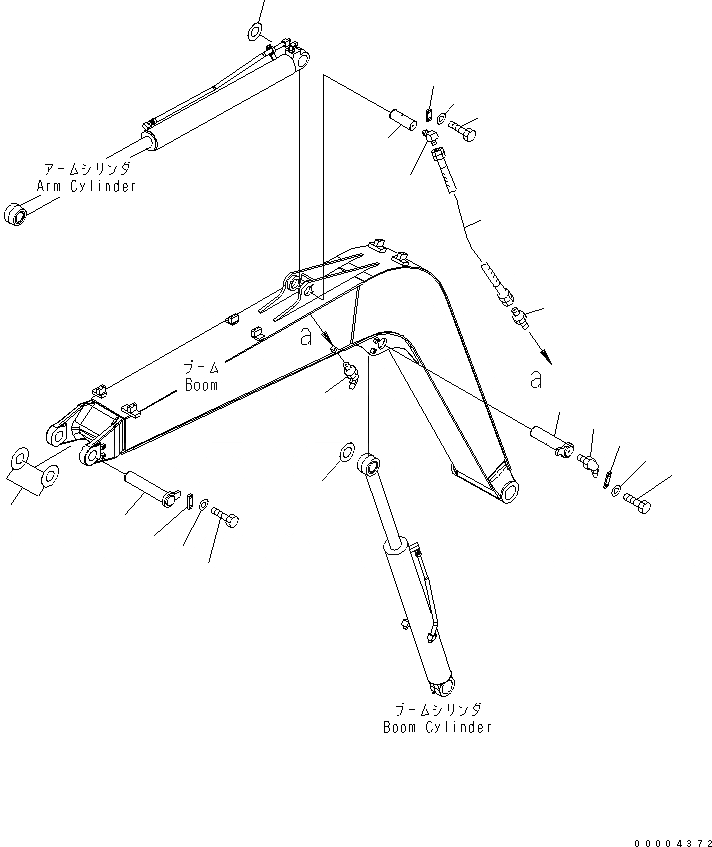 アームシリンダ
Arm Cylinder

a

ブーム
Boom

a

ブームシリンダ
Boom Cylinder

00004372