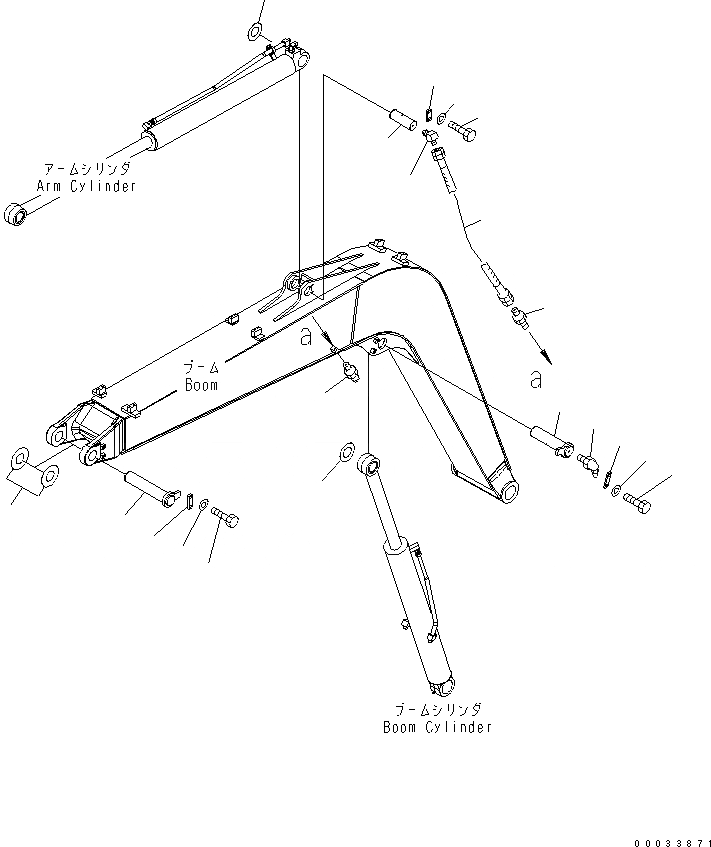 アームシリンダ
Arm Cylinder

a

ブーム
Boom

a

ブームシリンダ
Boom Cylinder

00033871