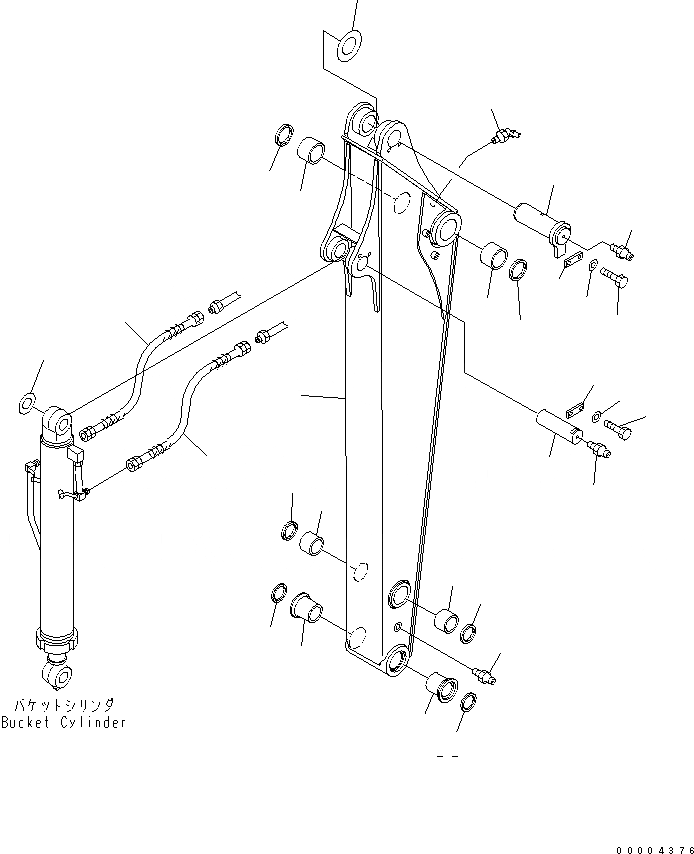 バケットシリンダ
Bucket Cylinder

00004376