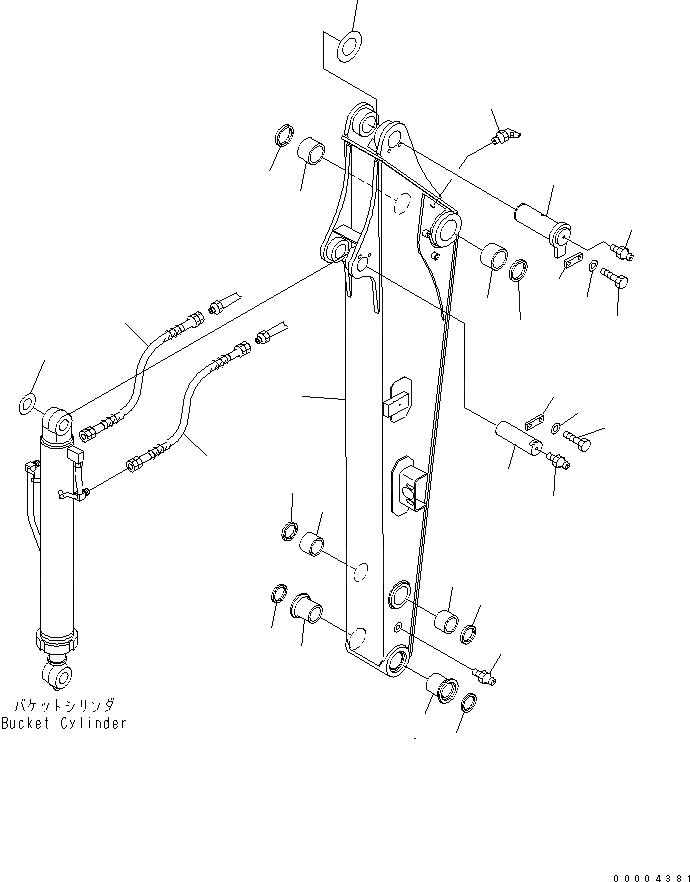 バケットシリンダ
Bucket Cylinder

00004381