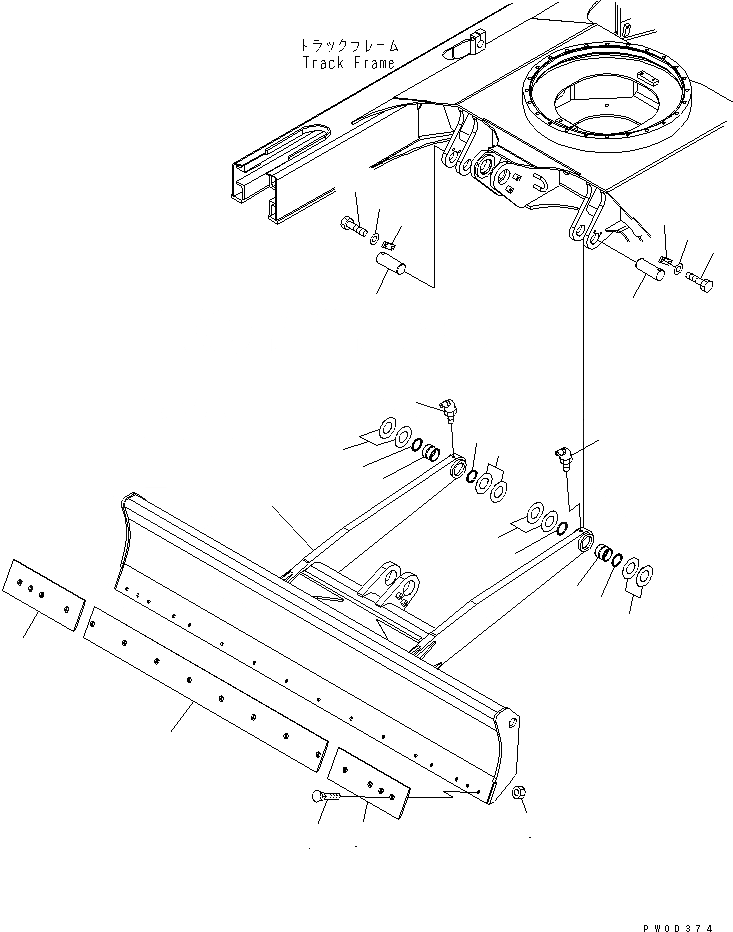 トラックフレーム
Track Frame

PW0D374