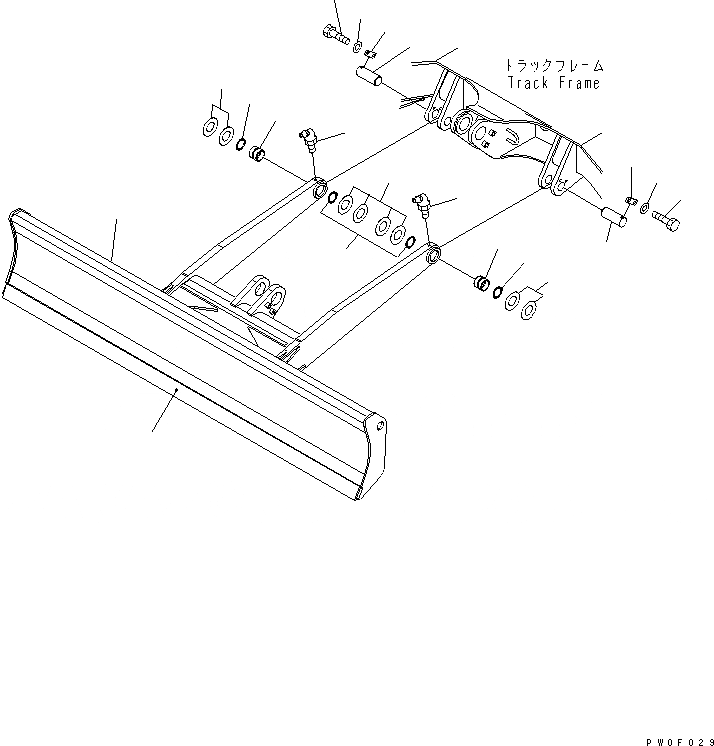 トラックフレーム
Track Frame

PW0F029