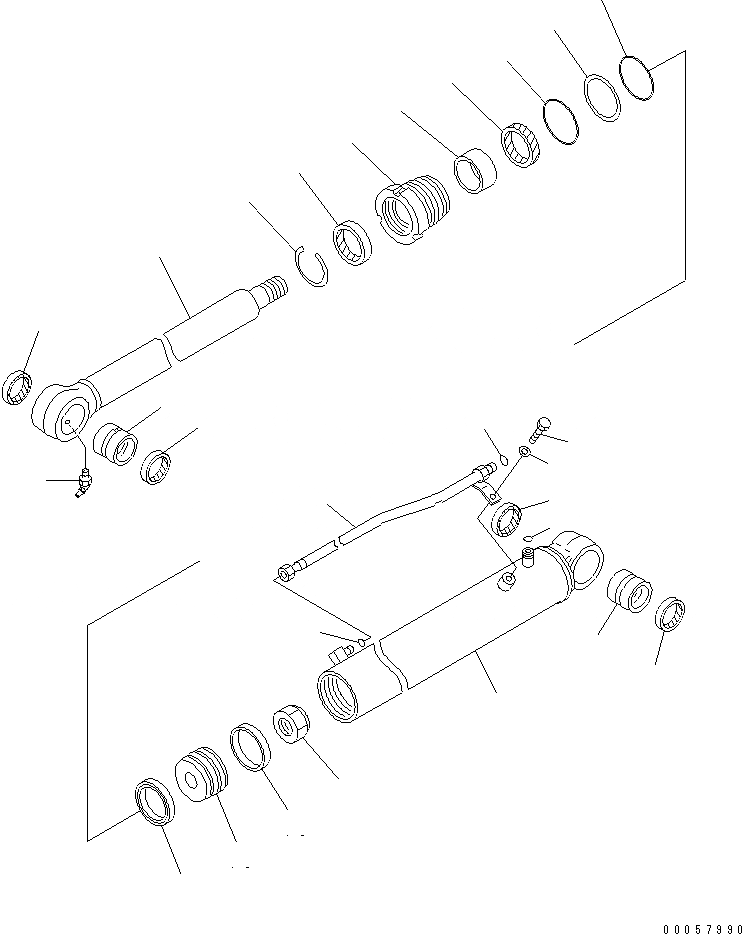 00057990