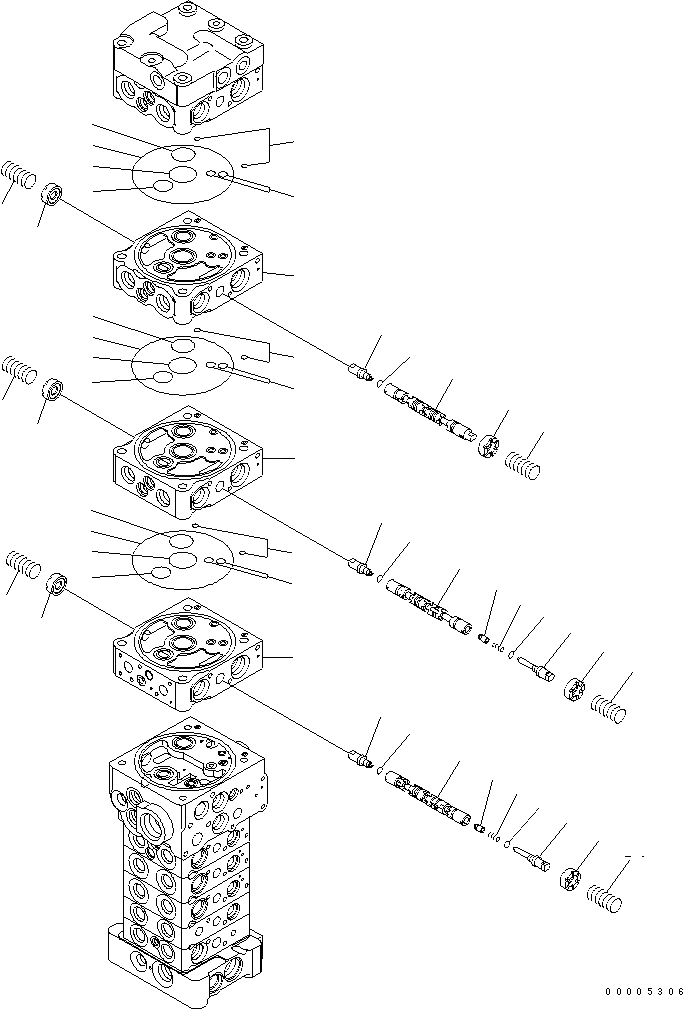 00005306