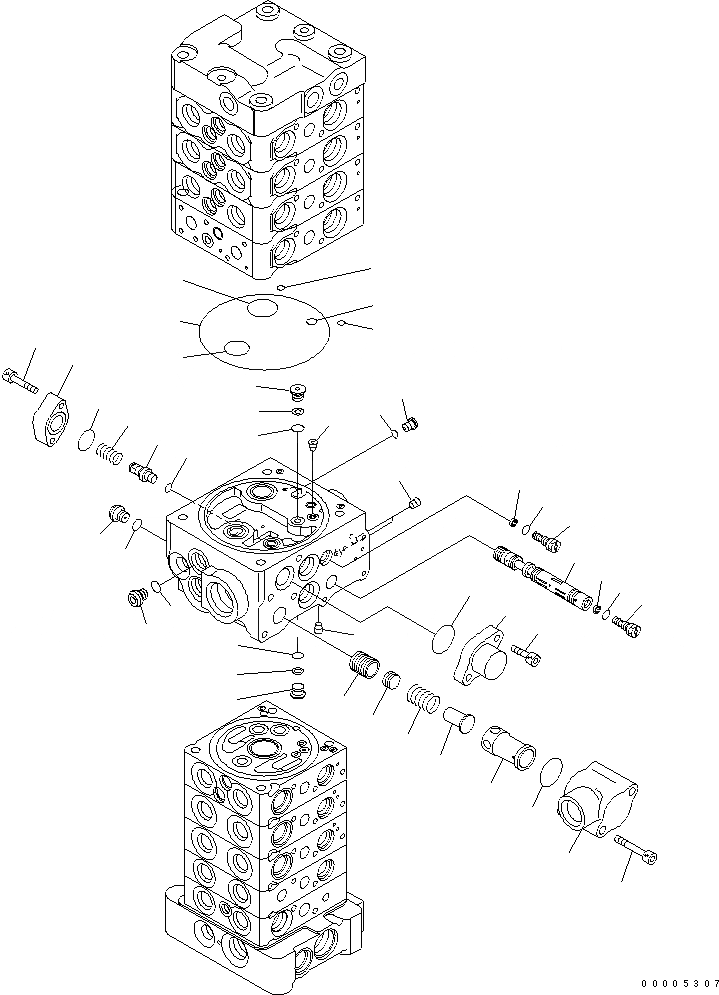 00005307