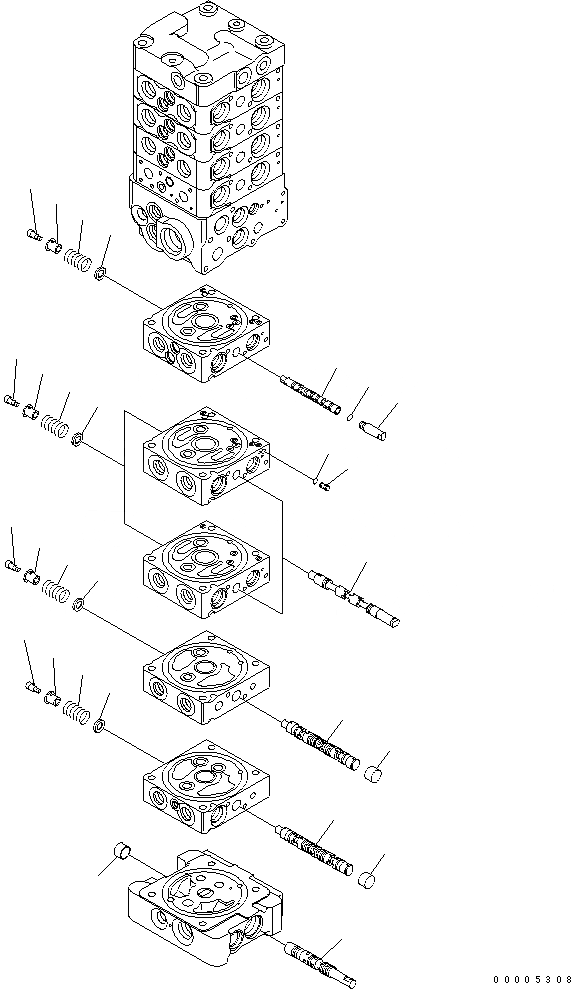 00005308