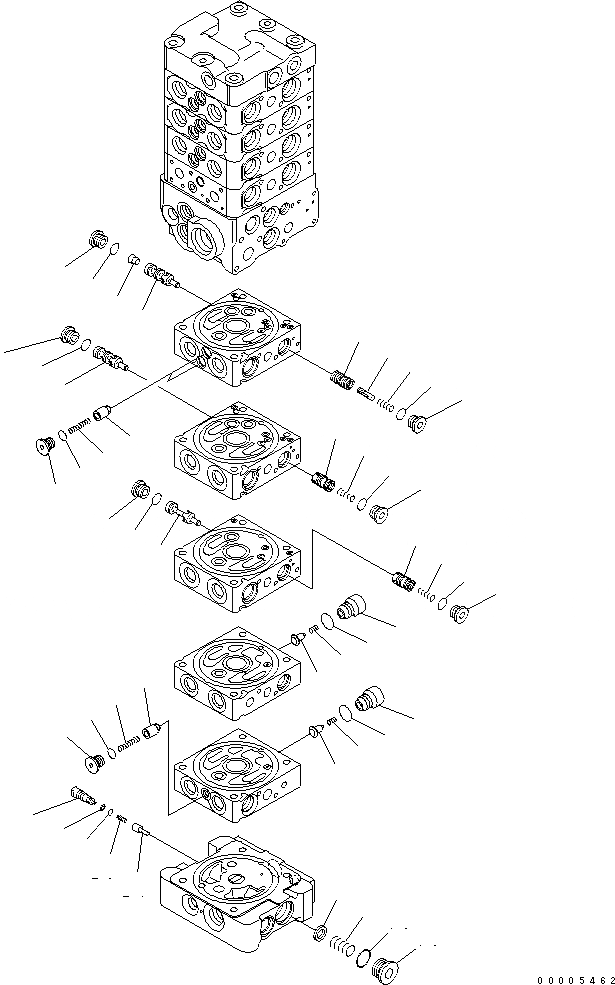 00005462