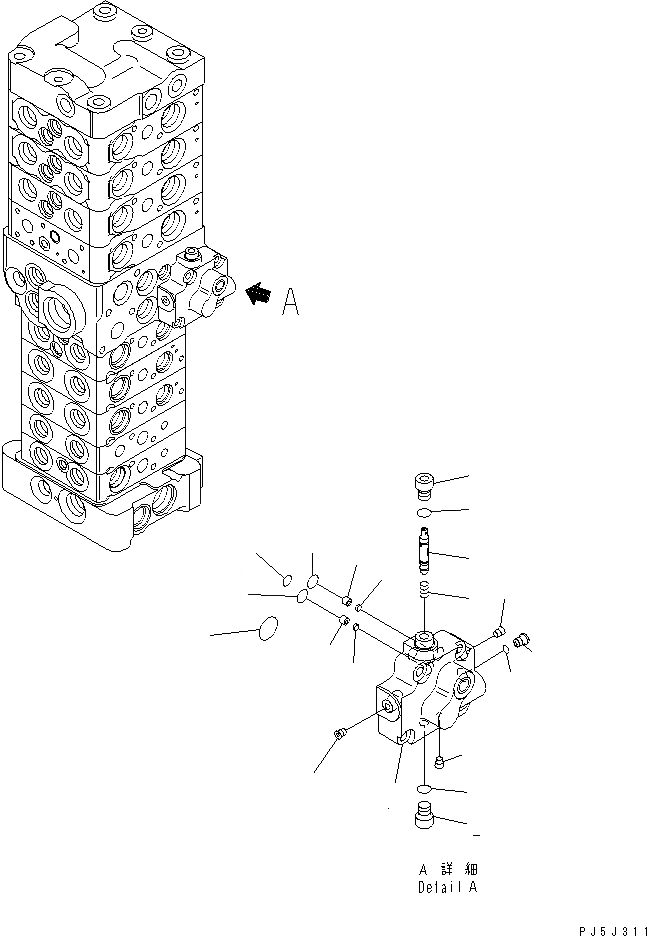 A

A 詳細
Detail A

PJ5J311