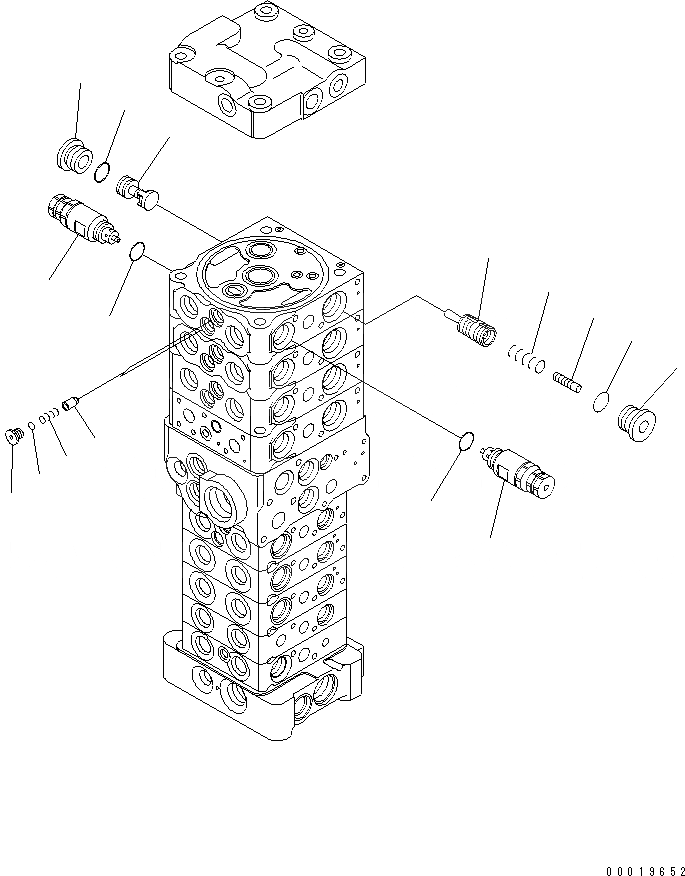 00019652