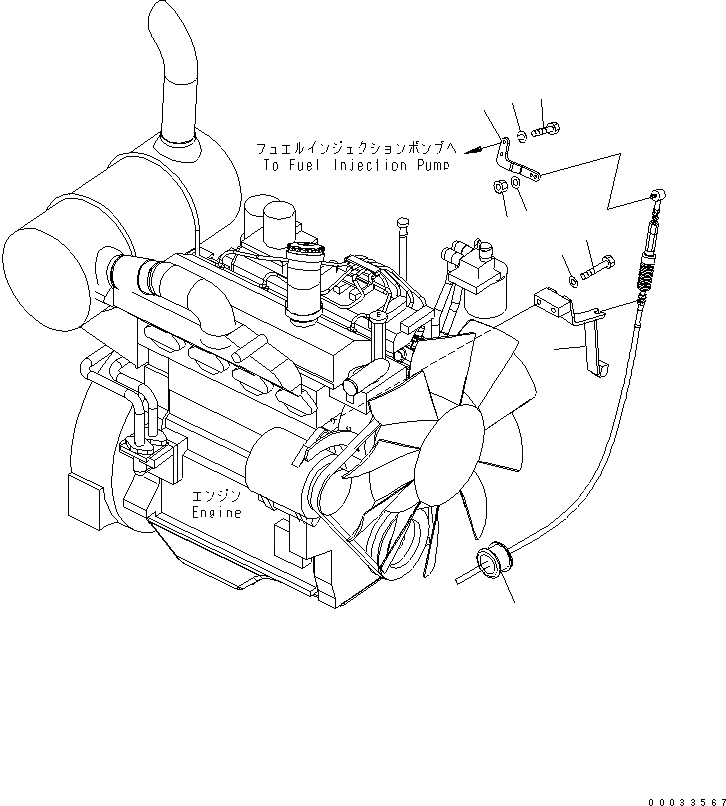 フュエルインジェクションポンプへ
To Fuel Injection Pump

エンジン
Engine

00033567