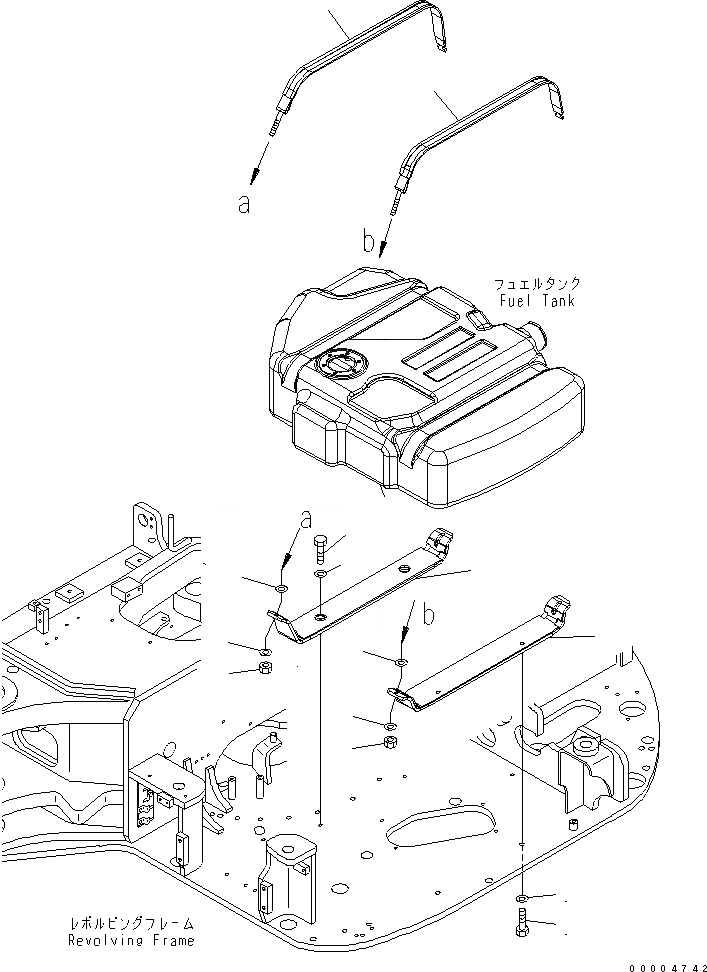 a

b

フュエルタンク
Fuel Tank

a

b

レボルビングフレーム
Revolving Frame

00004742