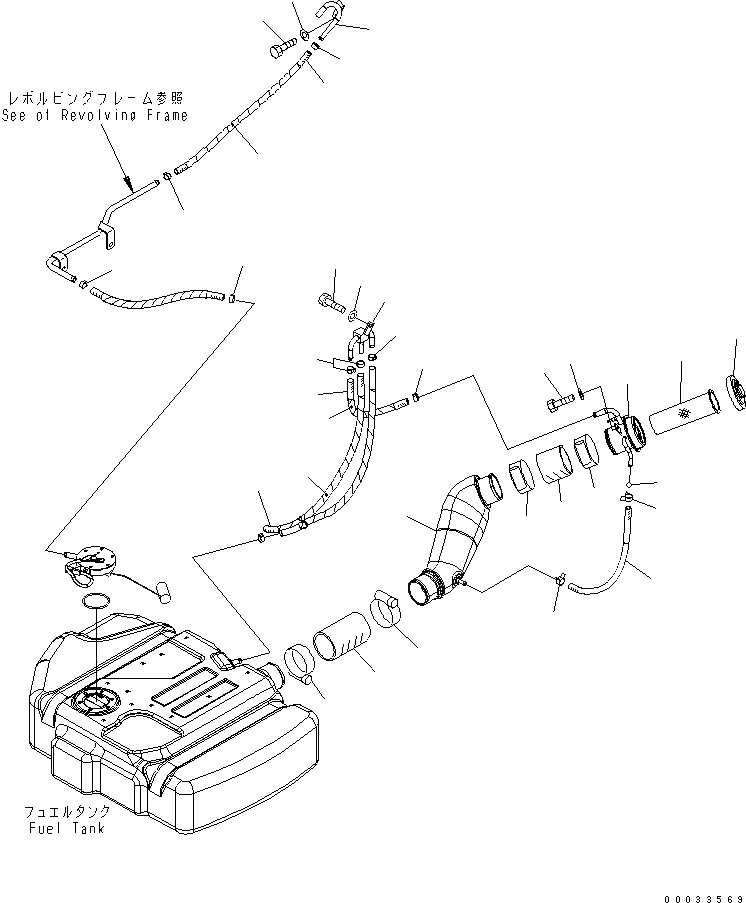 レボルビングフレーム参照
See of Revolving Frame

フュエルタンク
Fuel Tank

00033569