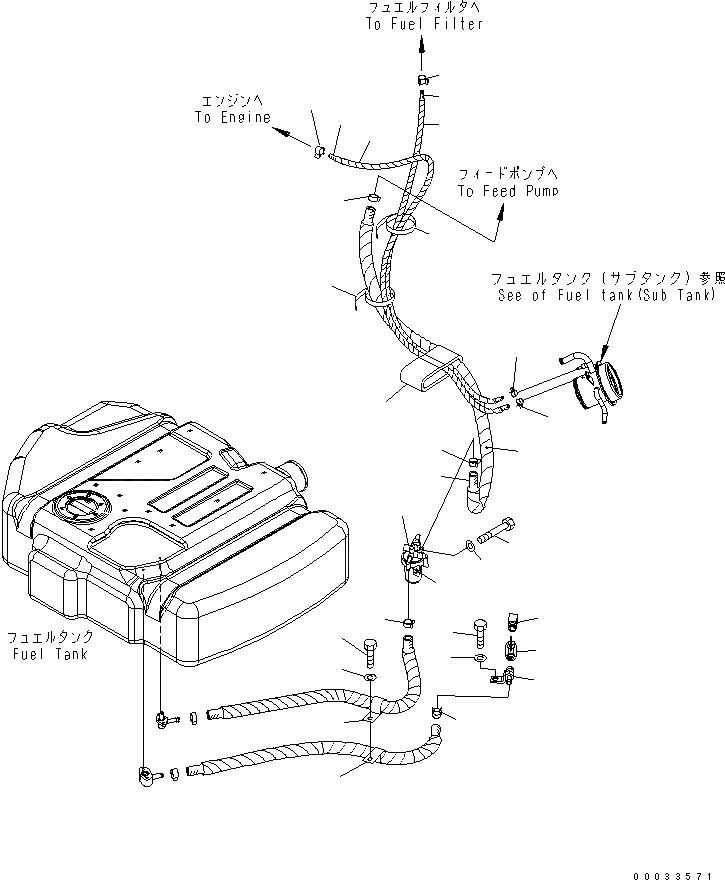 フュエルフィルタへ
To Fuel Filter

エンジンへ
To Engine

フィードポンプへ
To Feed Pump

フュエルタンク（サブタンク）参照
See of Fuel tank(Sub Tank)

フュエルタンク
Fuel Tank

00033571