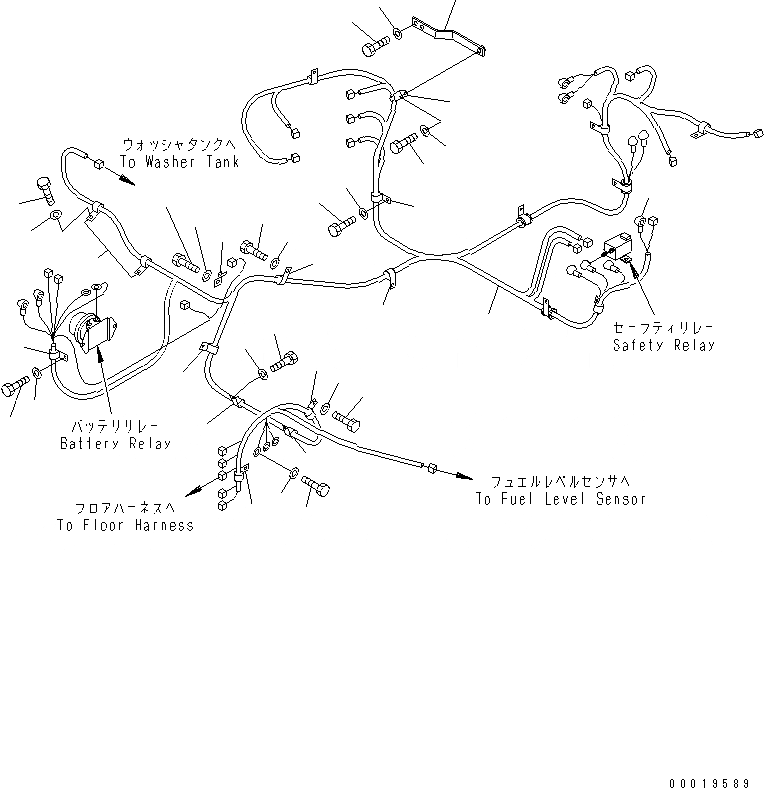 ウォッシャタンクへ
To Washer Tank

セーフティリレー
Safety Relay

バッテリリレー
Battery Relay

フュエルレベルセンサへ
To Fuel Level Sensor

フロアハーネスへ
To Floor Harness

00019589