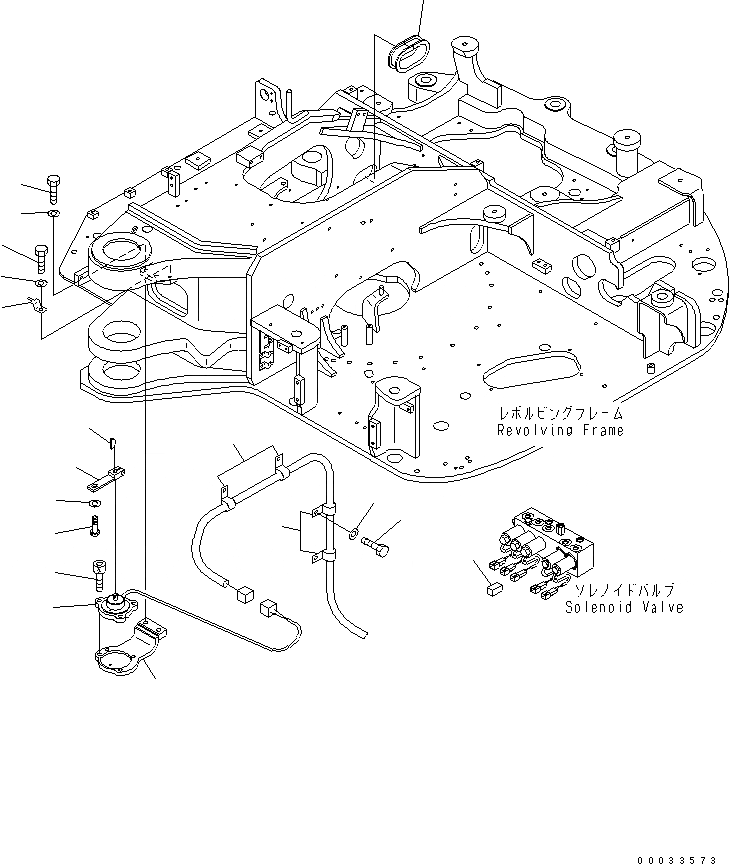 レボルビングフレーム
Revolving Frame

ソレノイドバルブ
Solenoid Valve

00033573