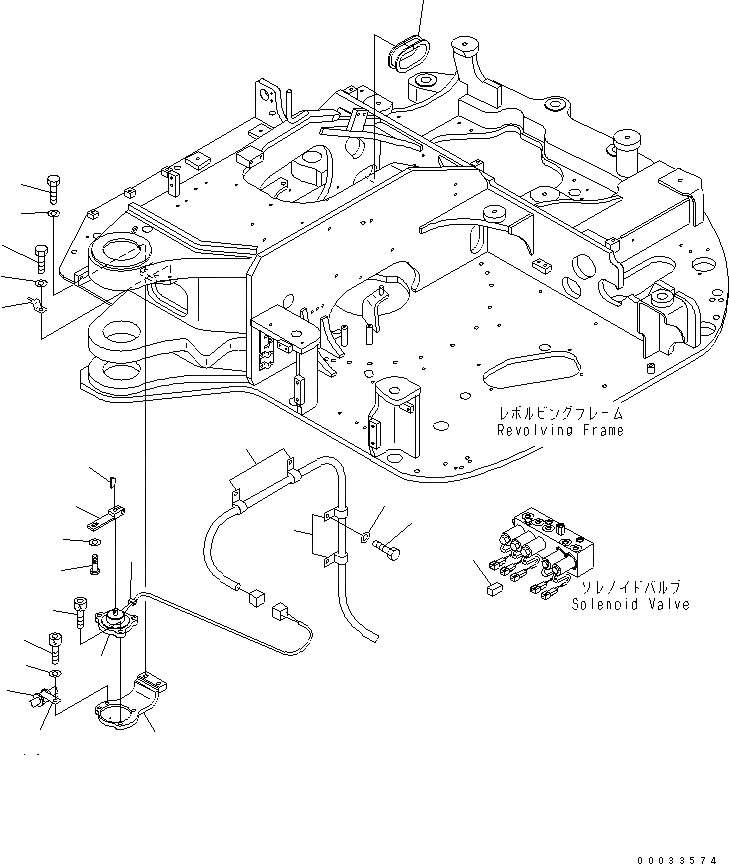 レボルビングフレーム
Revolving Frame

ソレノイドバルブ
Solenoid Valve

00033574